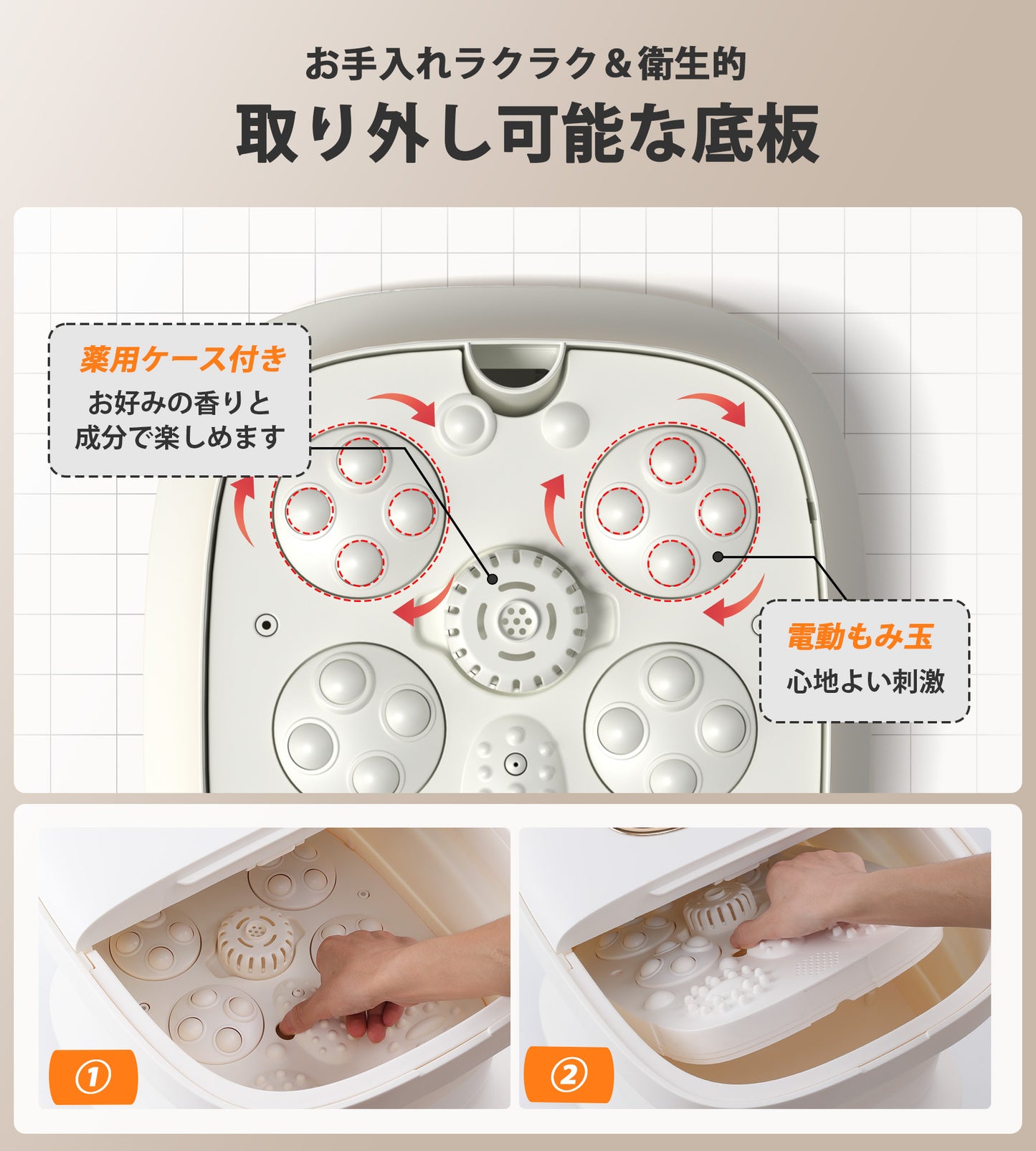 お手入れラクラク＆衛生的

取り外し可能な底板

薬用ケース付き
お好みの香りと成分で楽しめます

電動もみ玉
心地よい刺激

①

②